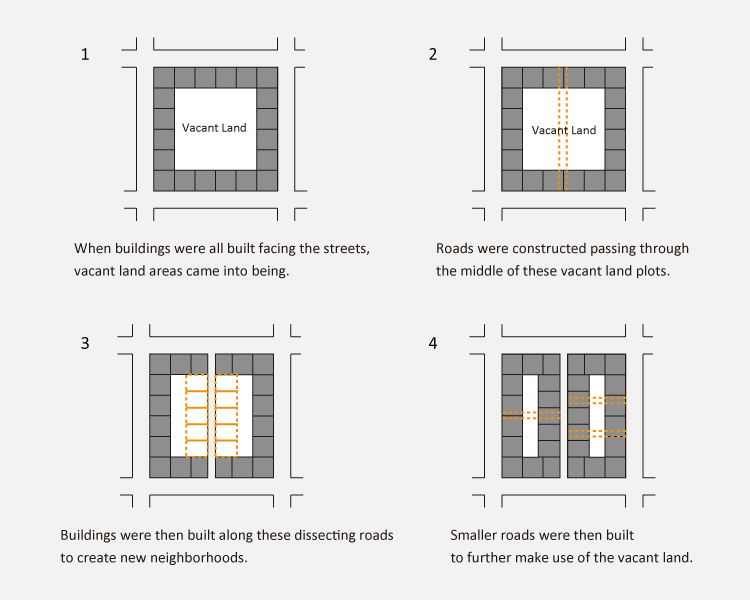 1

Vacant Land

When buildings were all built facing the streets, vacant land areas came into being.

2

Vacant Land

Roads were constructed passing through the middle of these vacant land plots.

3

Buildings were then built along these dissecting roads to create new neighborhoods.

4

Smaller roads were then built to further make use of the vacant land.